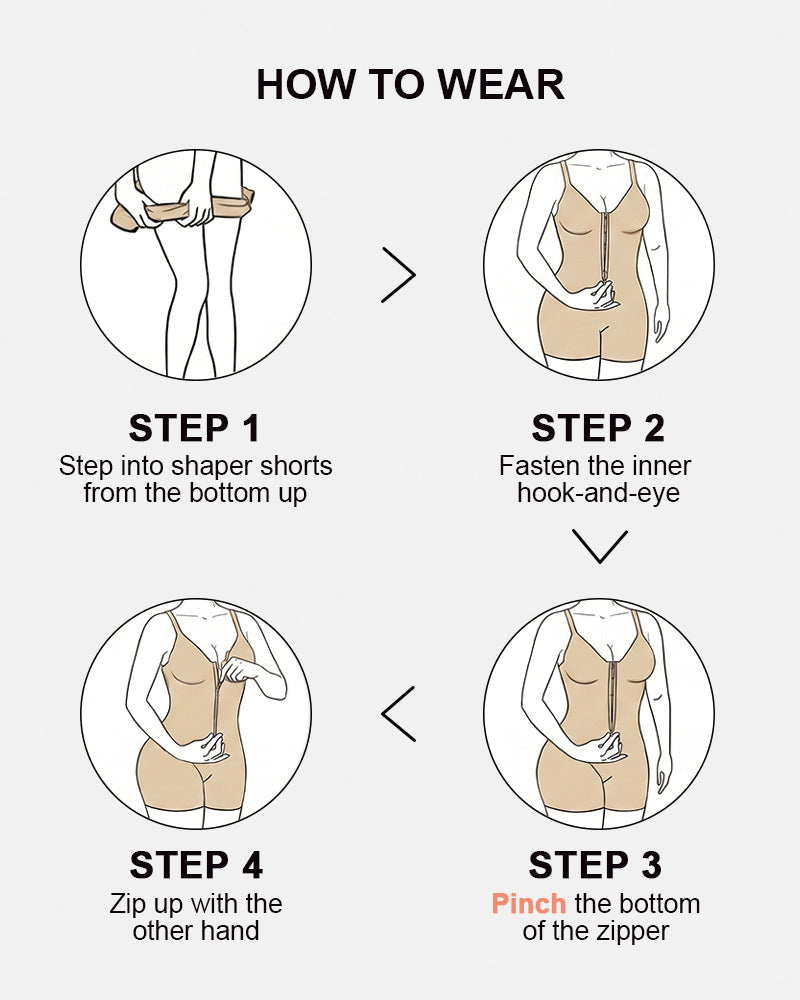 HOW TO WEAR

STEP 1
Step into shaper shorts from the bottom up

STEP 2
Fasten the inner hook-and-eye

STEP 3
Pinch the bottom of the zipper

STEP 4
Zip up with the other hand